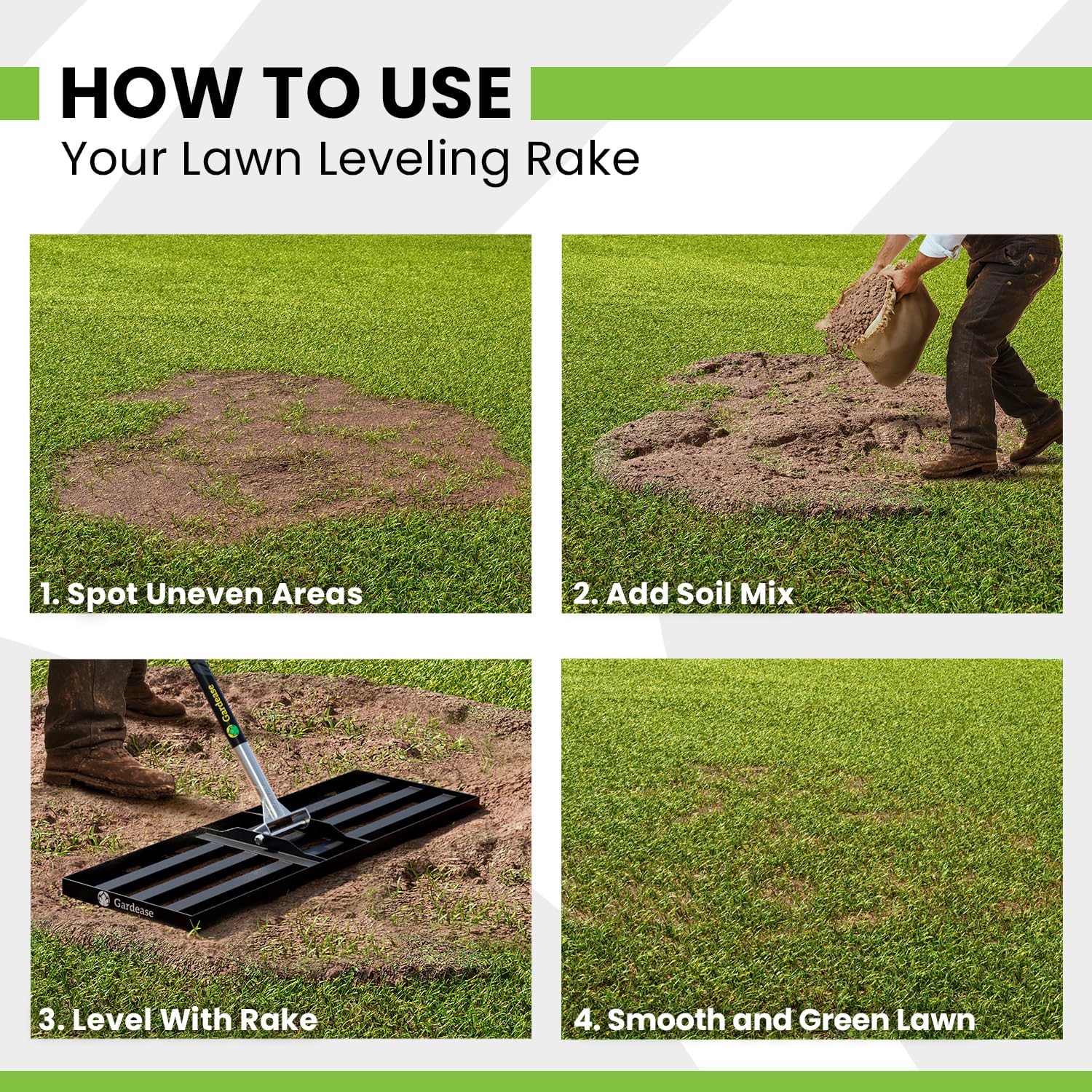 HOW TO USE
Your Lawn Leveling Rake

1. Spot Uneven Areas

2. Add Soil Mix

Gardease

Gardease

3. Level With Rake

4. Smooth and Green Lawn