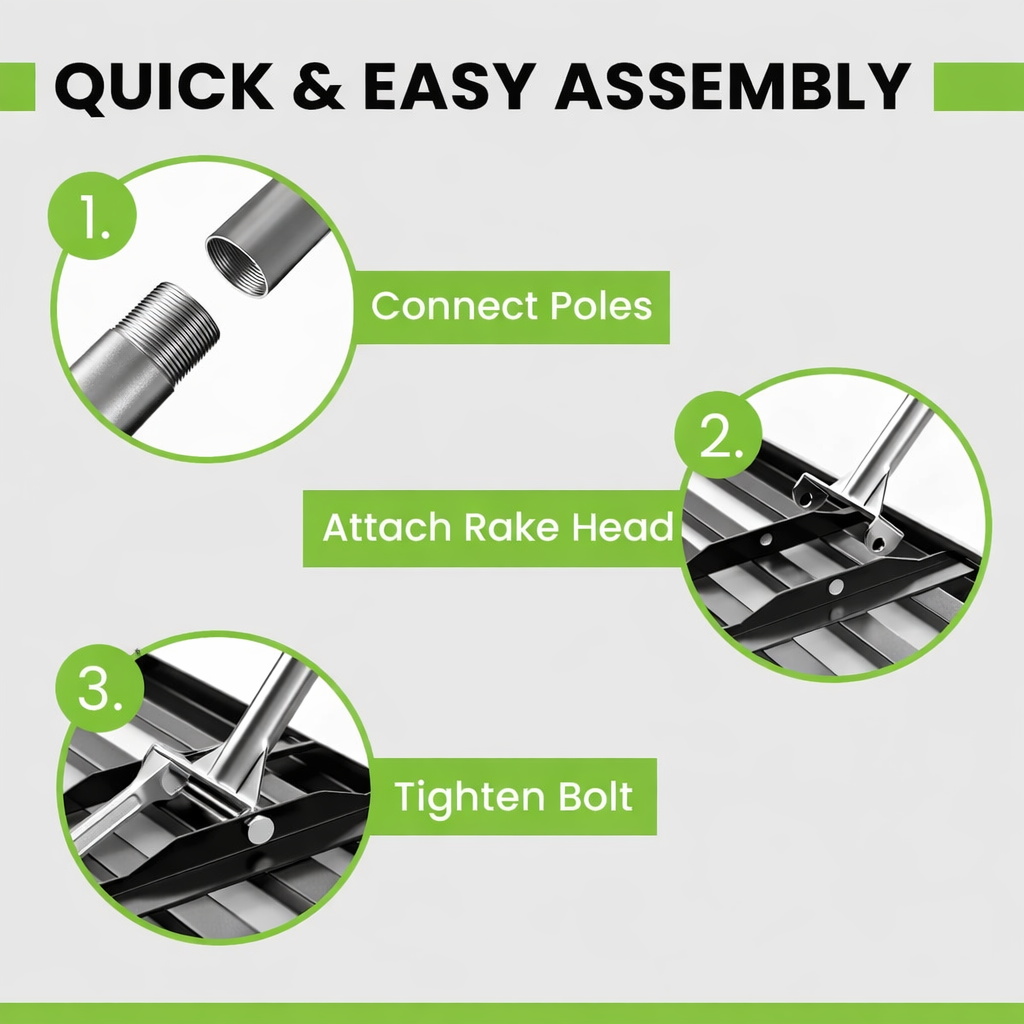 QUICK & EASY ASSEMBLY

1.

Connect Poles

2.

Attach Rake Head

3.

Tighten Bolt